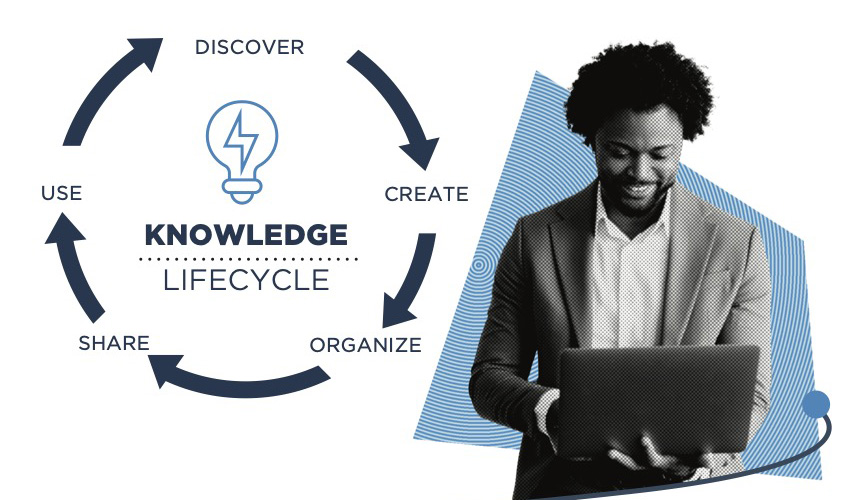 DISCOVER

CREATE

ORGANIZE

SHARE

USE

KNOWLEDGE

LIFECYCLE